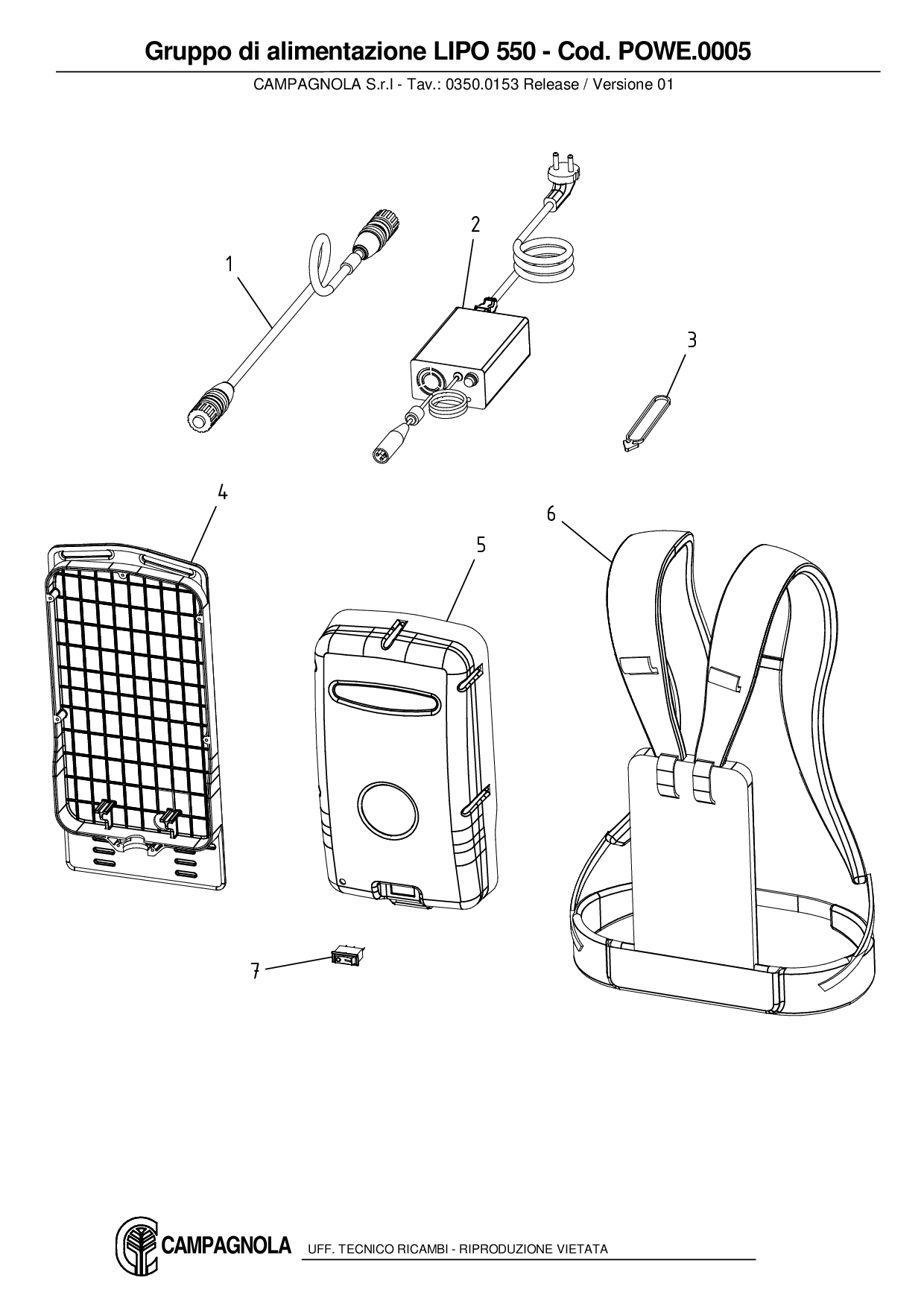 Gruppo di alimentazione LIPO 550 - Cod. POWE.0005

CAMPAGNOLA S.r.l - Tav.: 0350.0153 Release / Versione 01

1

2

3

4

5

6

7

CAMPAGNOLA UFF. TECNICO RICAMBI - RIPRODUZIONE VIETATA